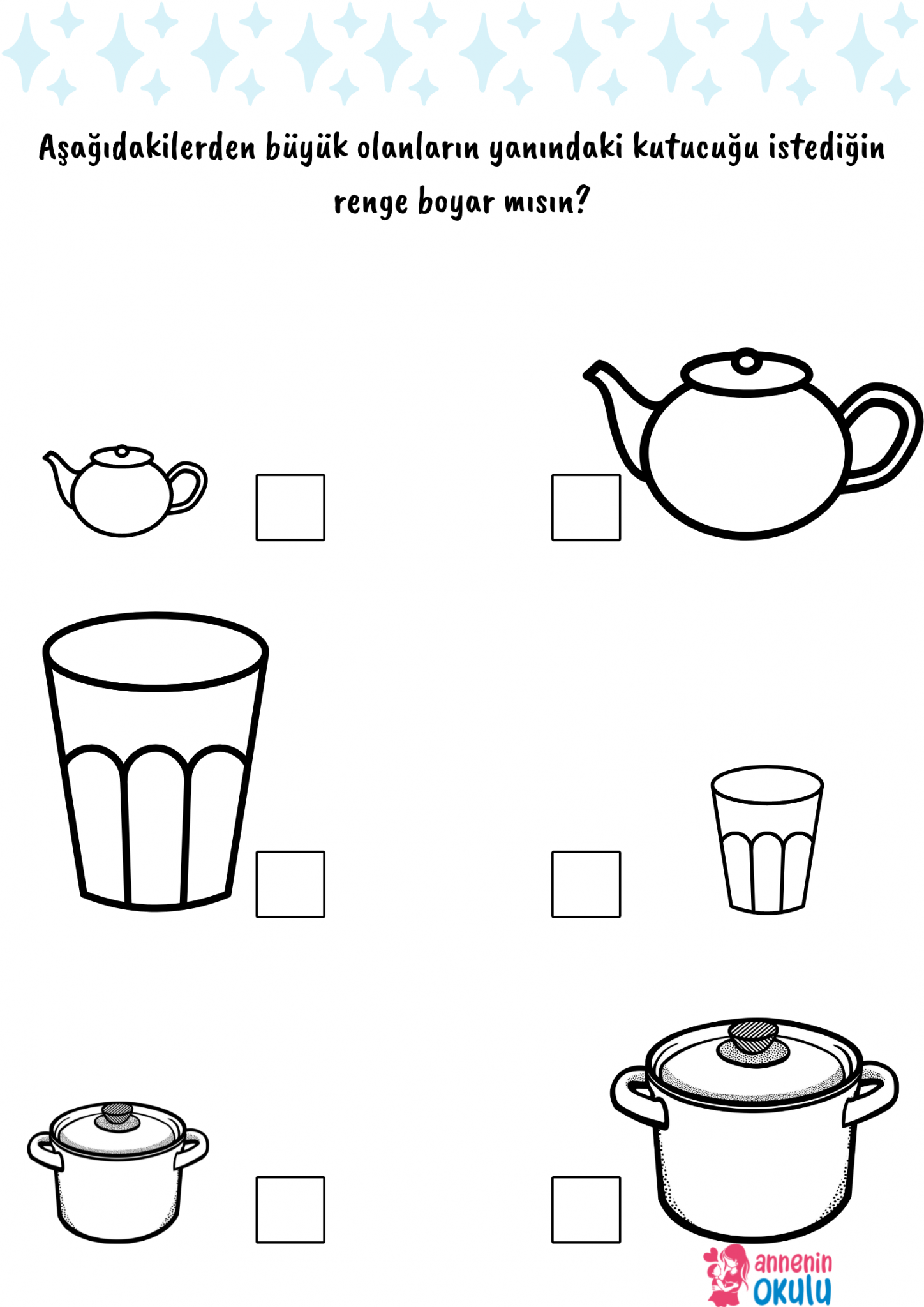 Aşağıdakilerden büyük olanların yanındaki kutucuğu istediğin renge boyar mısın?

annenin
OKULU