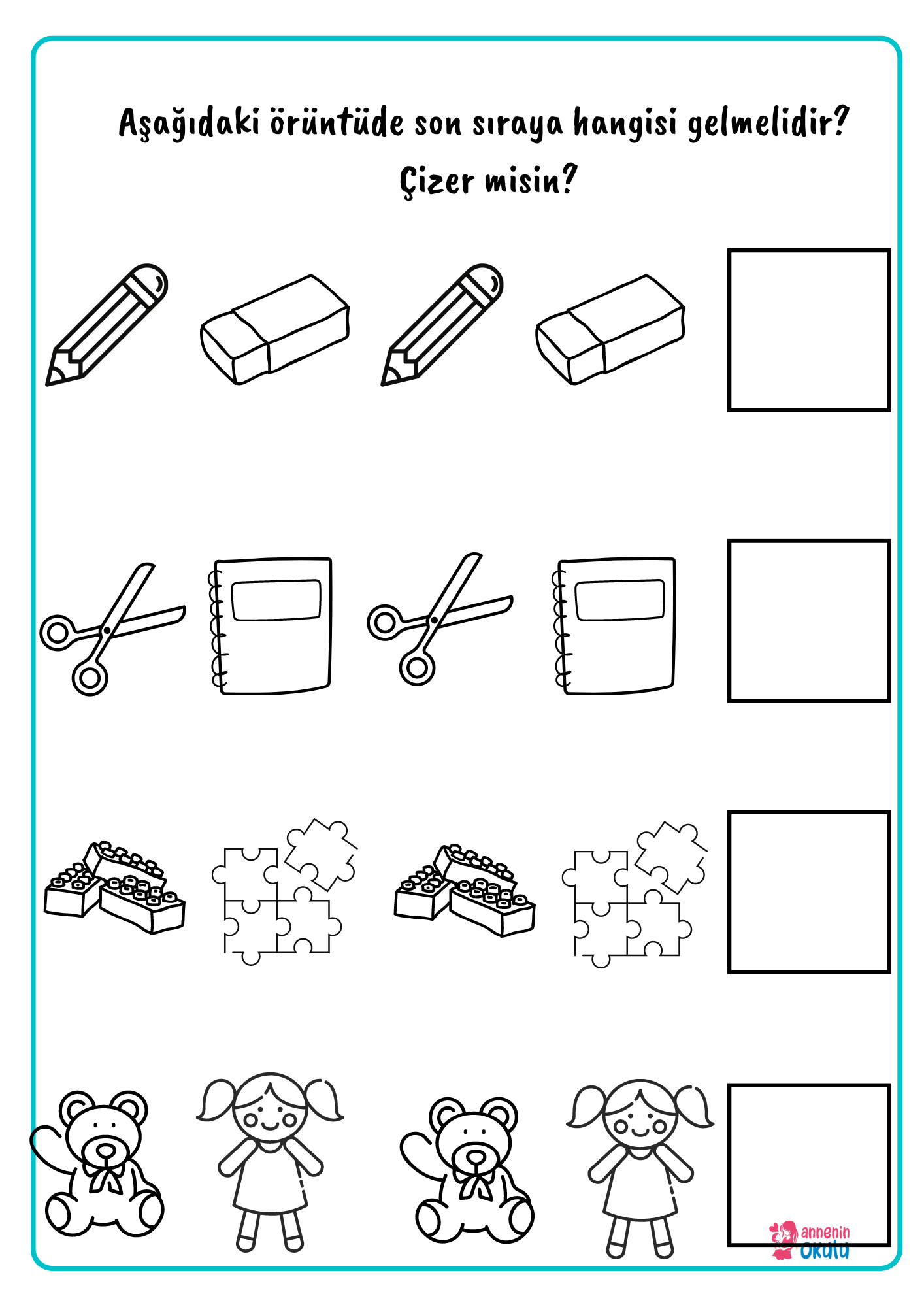 Aşağıdaki örüntüde son sıraya hangisi gelmelidir? Çizer misin?

annenin okulu