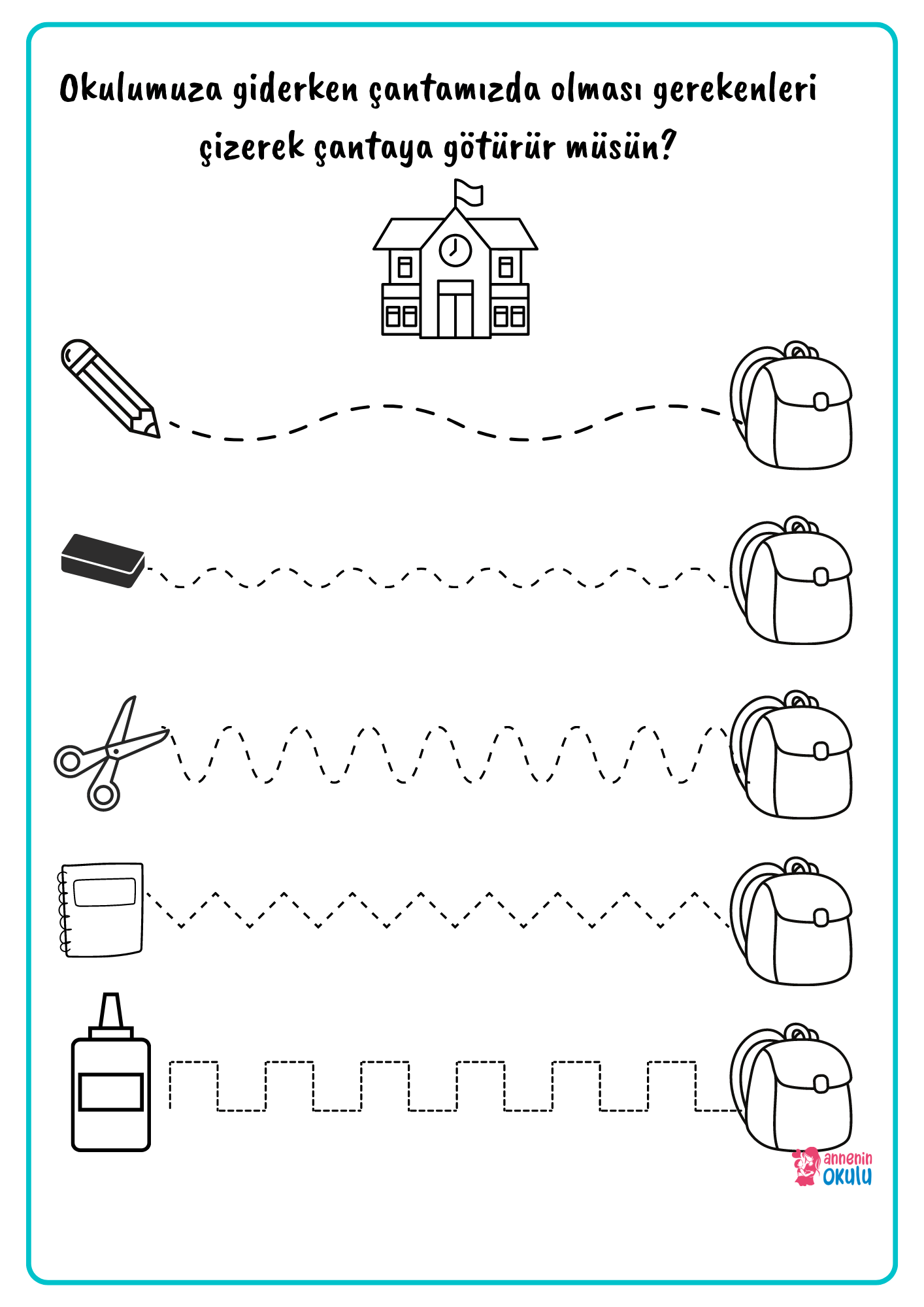 Okulumuza giderken çantamızda olması gerekenleri çizerek çantaya götürür müsün?

annenin
OKULU