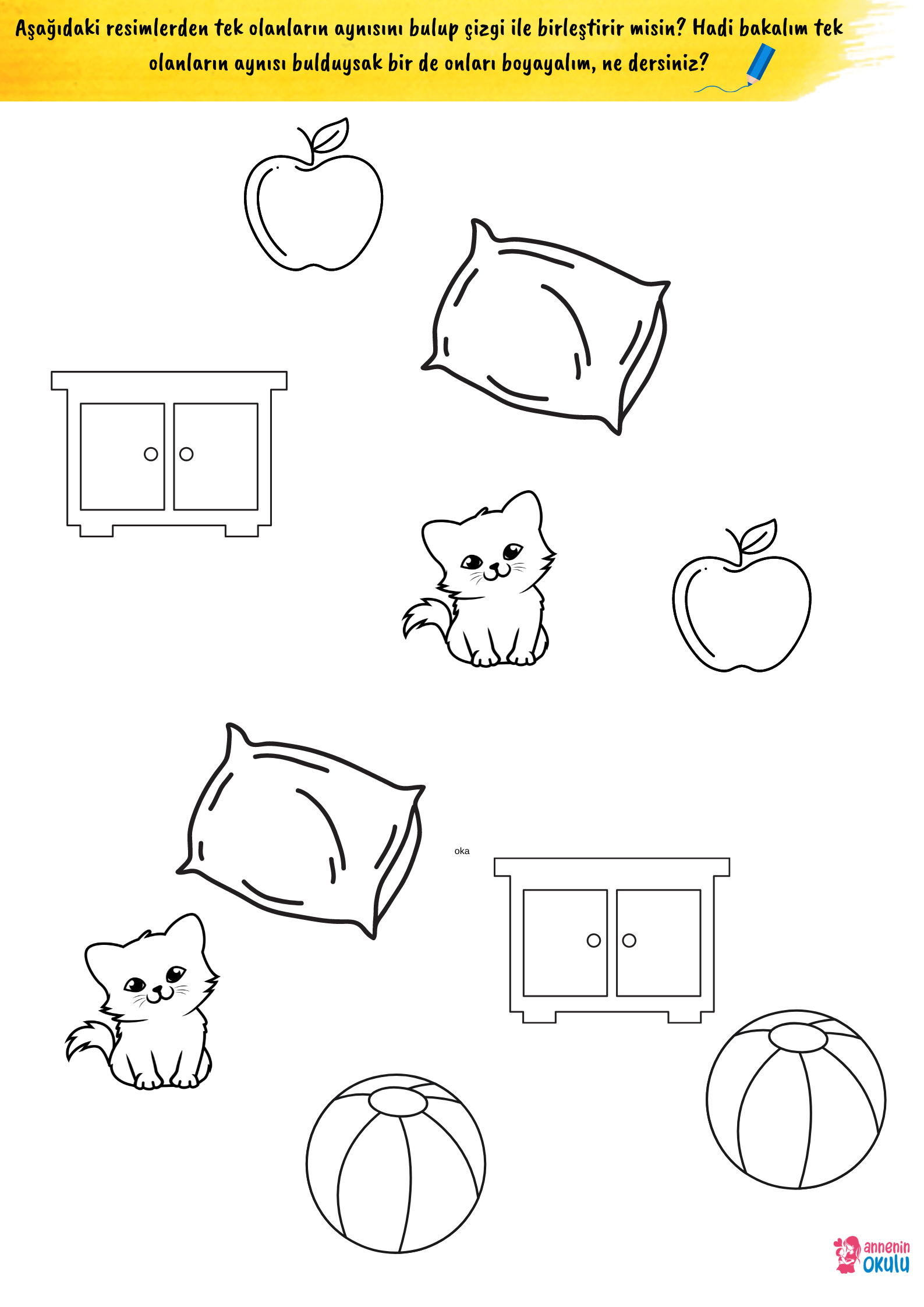 Aşağıdaki resimlerden tek olanların aynısını bulup çizgi ile birleştirir misin? Hadi bakalım tek olanların aynısı bulduysak bir de onları boyayalım, ne dersiniz?

oka

annenin OKULU